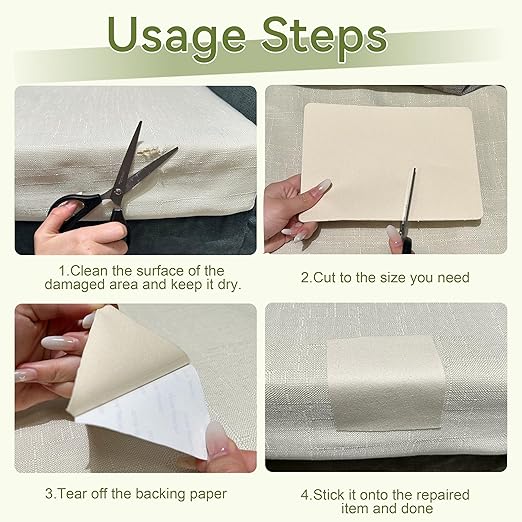 Usage Steps

1.Clean the surface of the damaged area and keep it dry.

2.Cut to the size you need

3.Tear off the backing paper

4.Stick it onto the repaired item and done