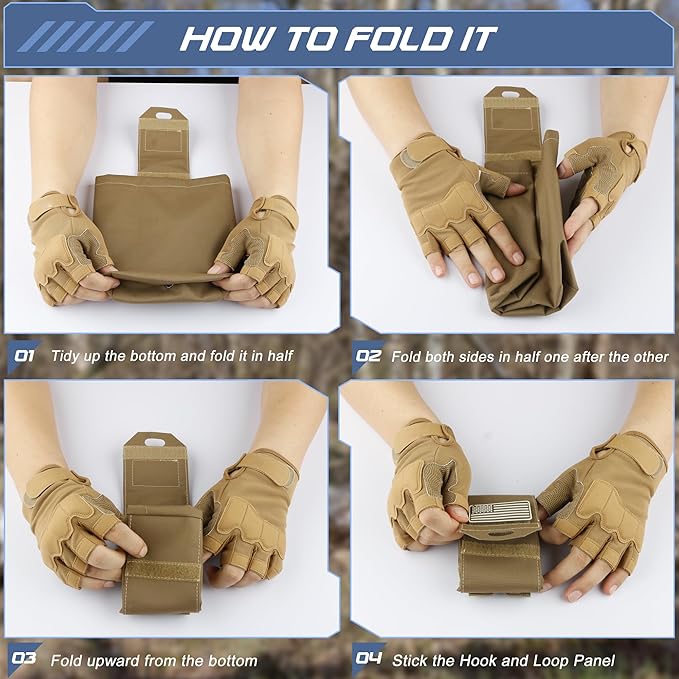 HOW TO FOLD IT

01 Tidy up the bottom and fold it in half

02 Fold both sides in half one after the other

03 Fold upward from the bottom

04 Stick the Hook and Loop Panel