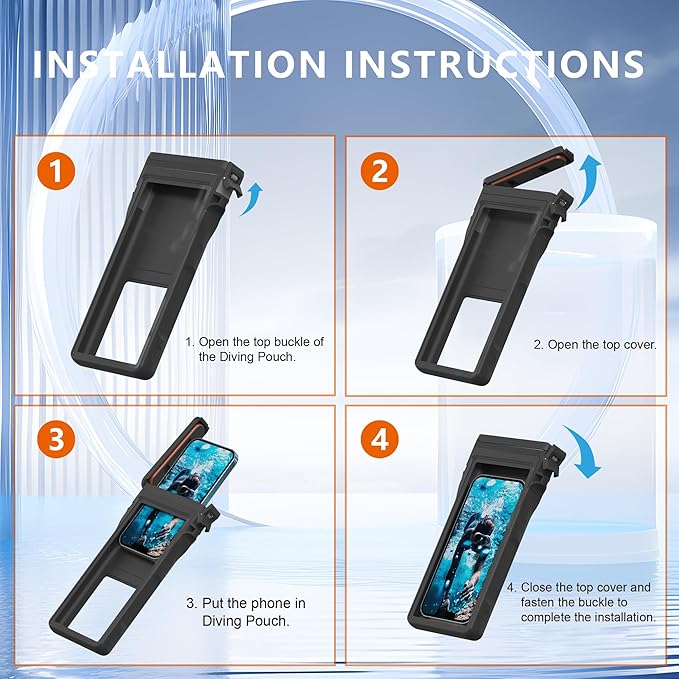 INSTALLATION INSTRUCTIONS

1

1. Open the top buckle of the Diving Pouch.

2

2. Open the top cover.

3

3. Put the phone in Diving Pouch.

4

4. Close the top cover and fasten the buckle to complete the installation.