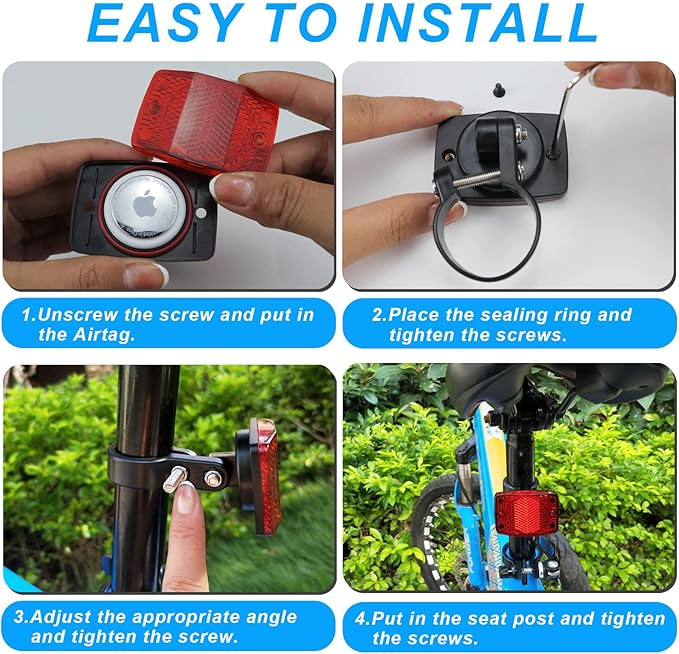 EASY TO INSTALL

1.Unscrew the screw and put in the Airtag.

2.Place the sealing ring and tighten the screws.

3.Adjust the appropriate angle and tighten the screw.

4.Put in the seat post and tighten the screws.