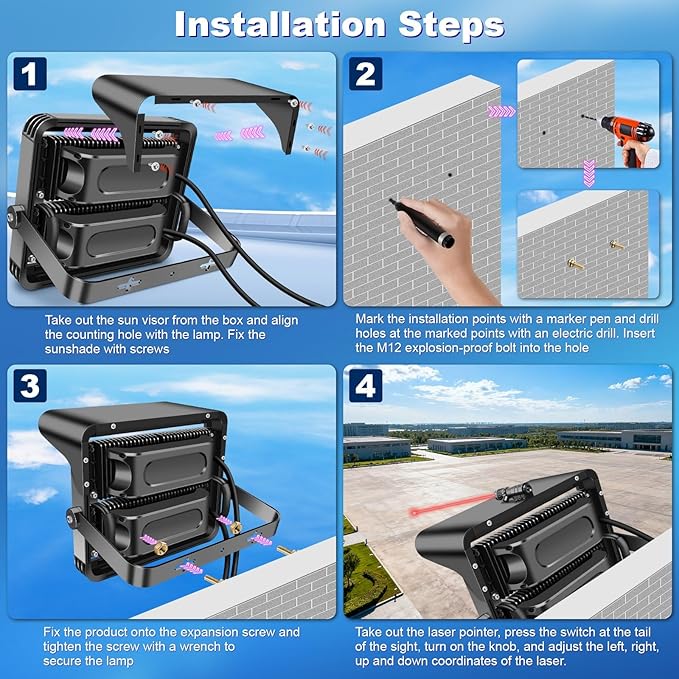 Installation Steps

1

Take out the sun visor from the box and align the counting hole with the lamp. Fix the sunshade with screws

2

Mark the installation points with a marker pen and drill holes at the marked points with an electric drill. Insert the M12 explosion-proof bolt into the hole

3

Fix the product onto the expansion screw and tighten the screw with a wrench to secure the lamp

4

Take out the laser pointer, press the switch at the tail of the sight, turn on the knob, and adjust the left, right, up and down coordinates of the laser.