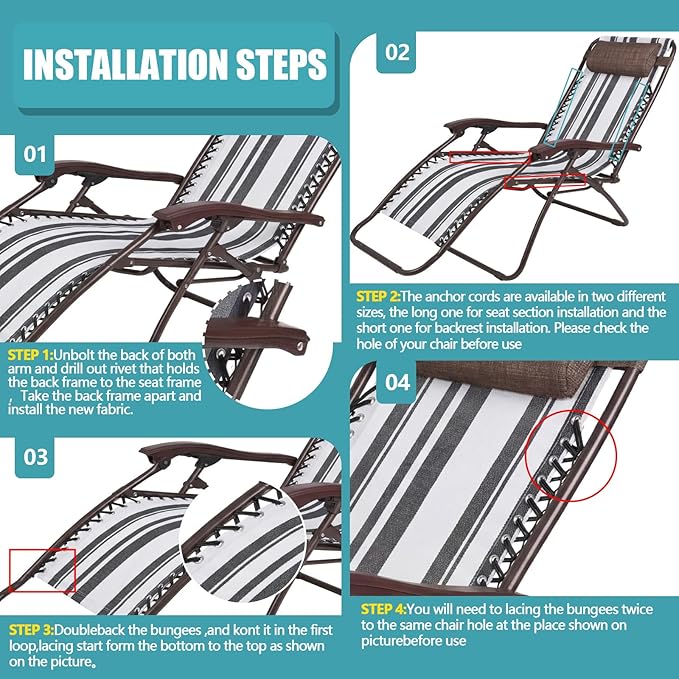 INSTALLATION STEPS

01

STEP 1:Unbolt the back of both arm and drill out rivet that holds the back frame to the seat frame , Take the back frame apart and install the new fabric.

02

STEP 2:The anchor cords are available in two different sizes, the long one for seat section installation and the short one for backrest installation. Please check the hole of your chair before use

03

STEP 3:Doubleback the bungees ,and kont it in the first loop,lacing start form the bottom to the top as shown on the picture。

04

STEP 4:You will need to lacing the bungees twice to the same chair hole at the place shown on picturebefore use