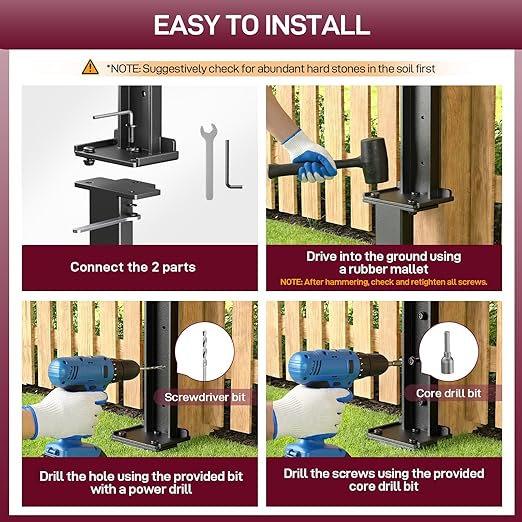 EASY TO INSTALL

*NOTE: Suggestively check for abundant hard stones in the soil first

Connect the 2 parts

Drive into the ground using a rubber mallet
NOTE: After hammering, check and retighten all screws.

Screwdriver bit

Drill the hole using the provided bit with a power drill

Core drill bit

Drill the screws using the provided core drill bit