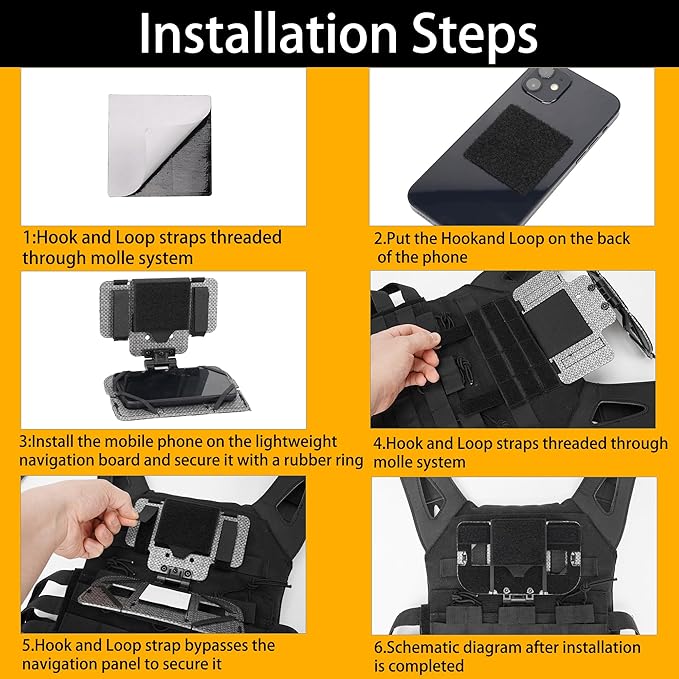 Installation Steps

1:Hook and Loop straps threaded through molle system

2.Put the Hookand Loop on the back of the phone

3:Install the mobile phone on the lightweight navigation board and secure it with a rubber ring

4.Hook and Loop straps threaded through molle system

5.Hook and Loop strap bypasses the navigation panel to secure it

6.Schematic diagram after installation is completed