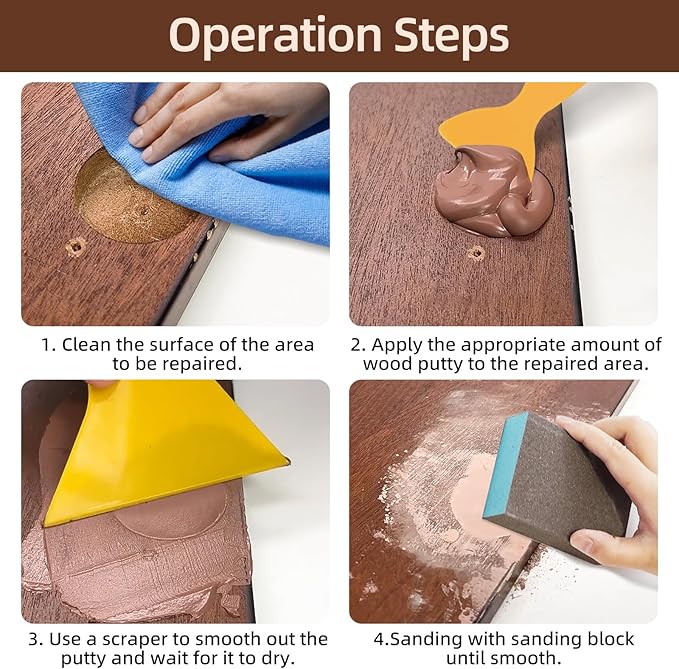 Operation Steps

1. Clean the surface of the area to be repaired.

2. Apply the appropriate amount of wood putty to the repaired area.

3. Use a scraper to smooth out the putty and wait for it to dry.

4.Sanding with sanding block until smooth.