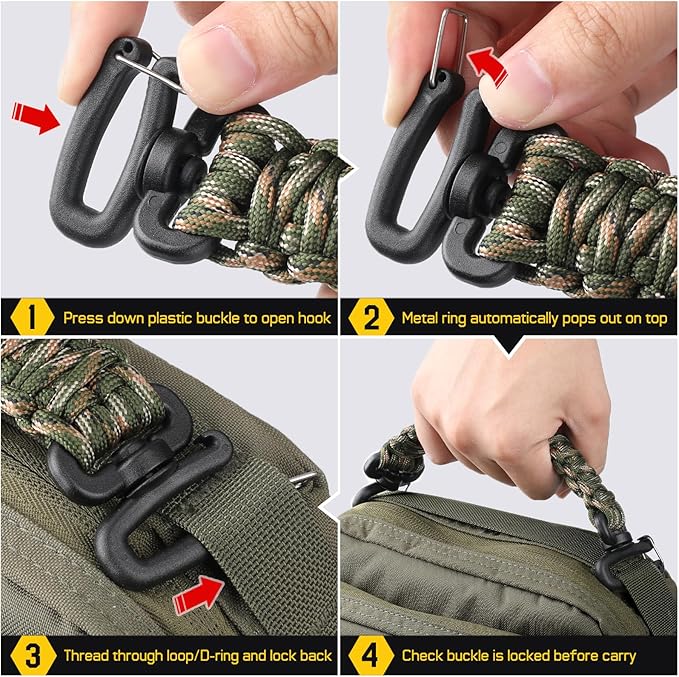 1 Press down plastic buckle to open hook

2 Metal ring automatically pops out on top

3 Thread through loop/D-ring and lock back

4 Check buckle is locked before carry