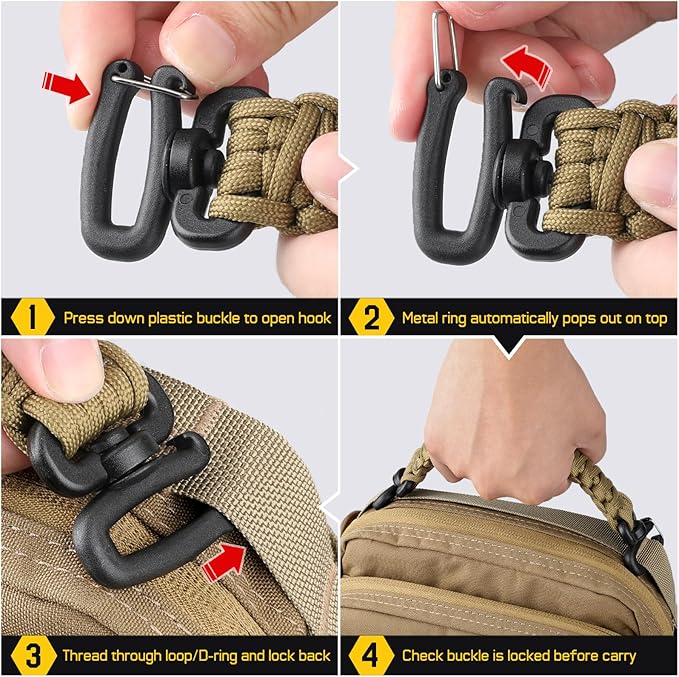 1 Press down plastic buckle to open hook

2 Metal ring automatically pops out on top

3 Thread through loop/D-ring and lock back

4 Check buckle is locked before carry