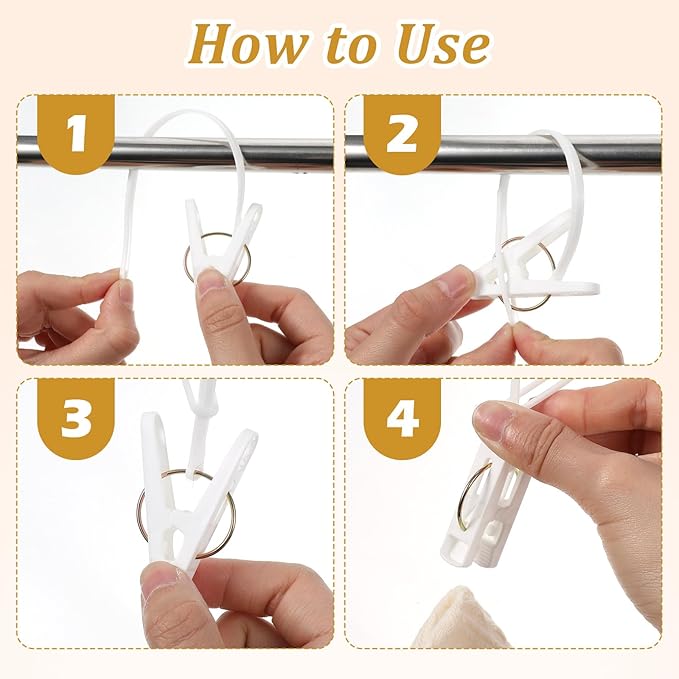 How to Use

1

2

3

4