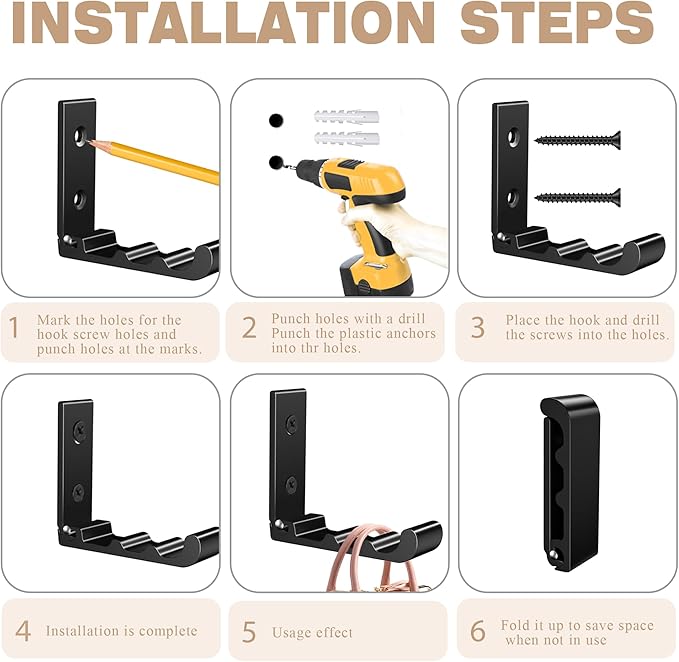 INSTALLATION STEPS

1 Mark the holes for the hook screw holes and punch holes at the marks.

2 Punch holes with a drill Punch the plastic anchors into thr holes.

3 Place the hook and drill the screws into the holes.

4 Installation is complete

5 Usage effect

6 Fold it up to save space when not in use