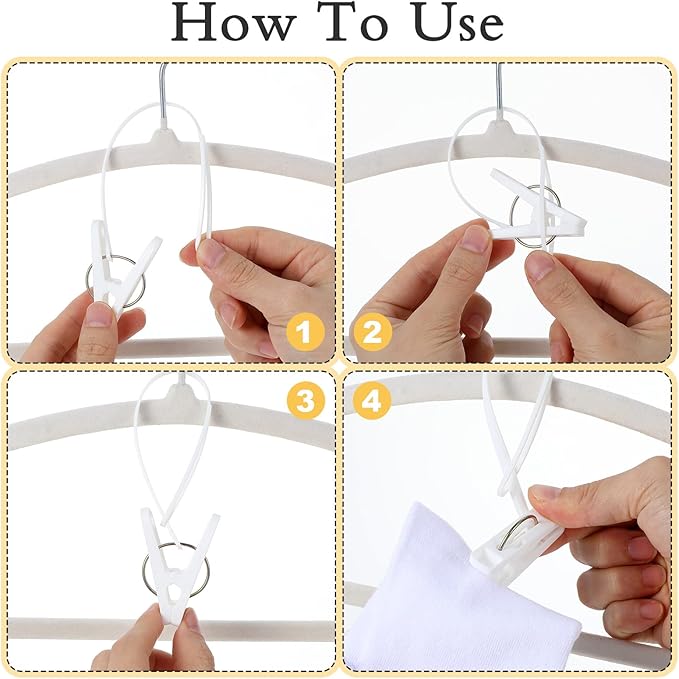 How To Use

1

2

3

4