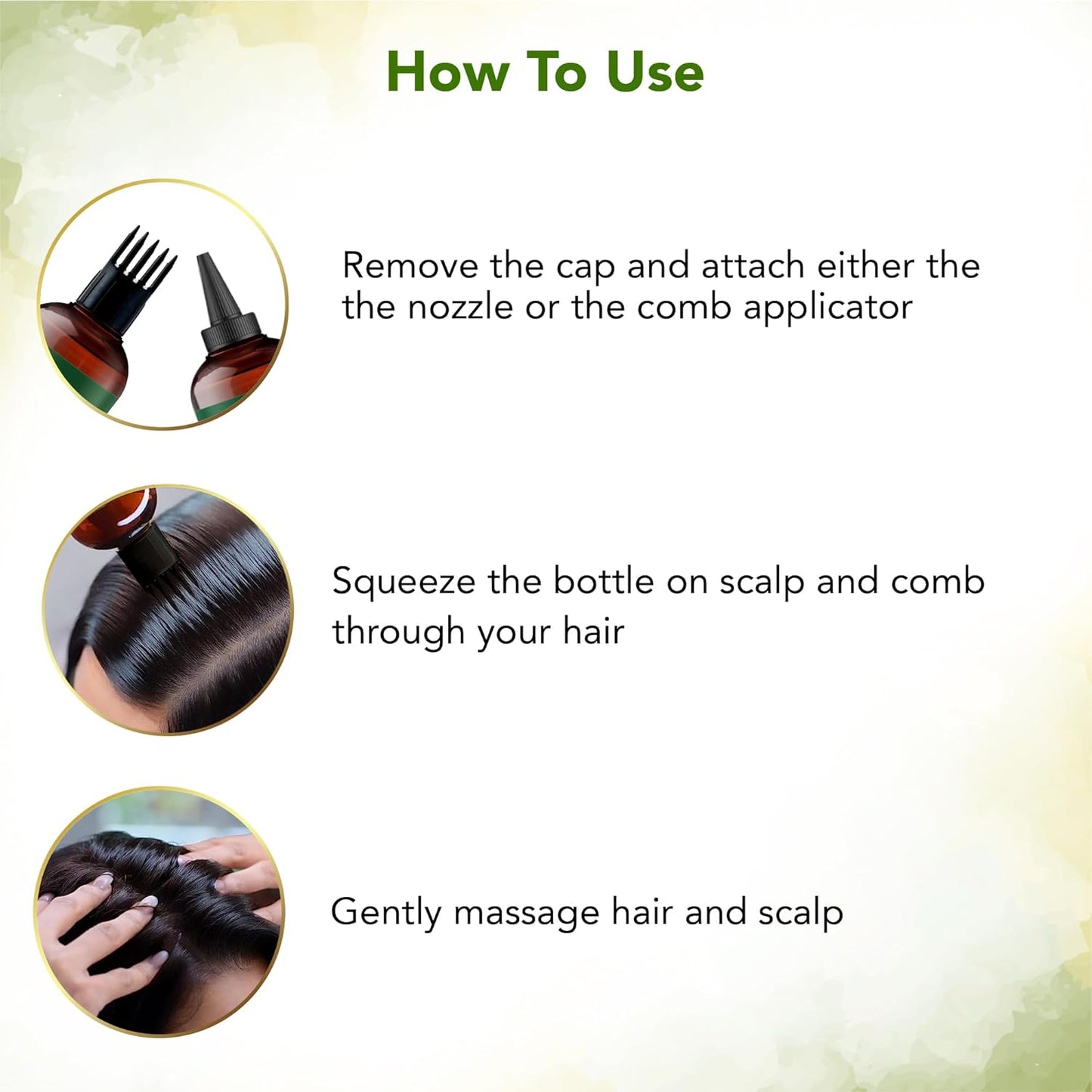 How To Use

Remove the cap and attach either the the nozzle or the comb applicator

Squeeze the bottle on scalp and comb through your hair

Gently massage hair and scalp