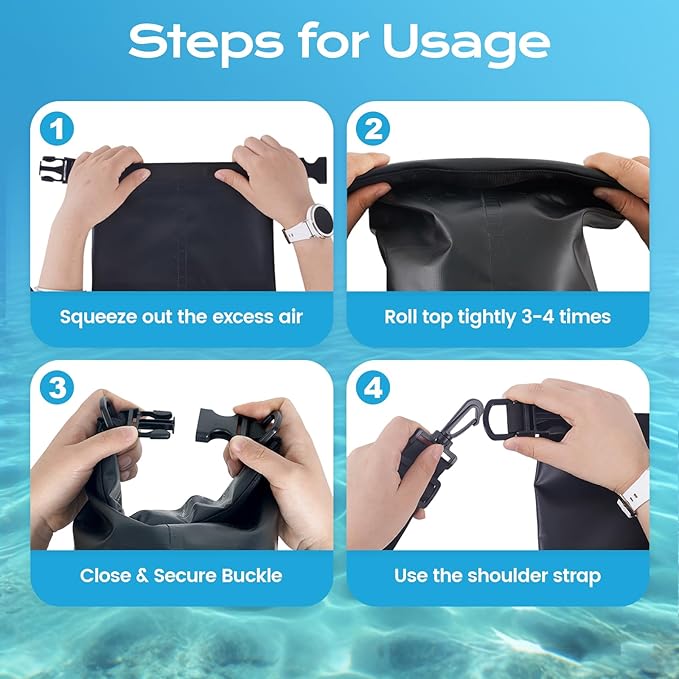 Steps for Usage

1

Squeeze out the excess air

2

Roll top tightly 3-4 times

3

Close & Secure Buckle

4

Use the shoulder strap