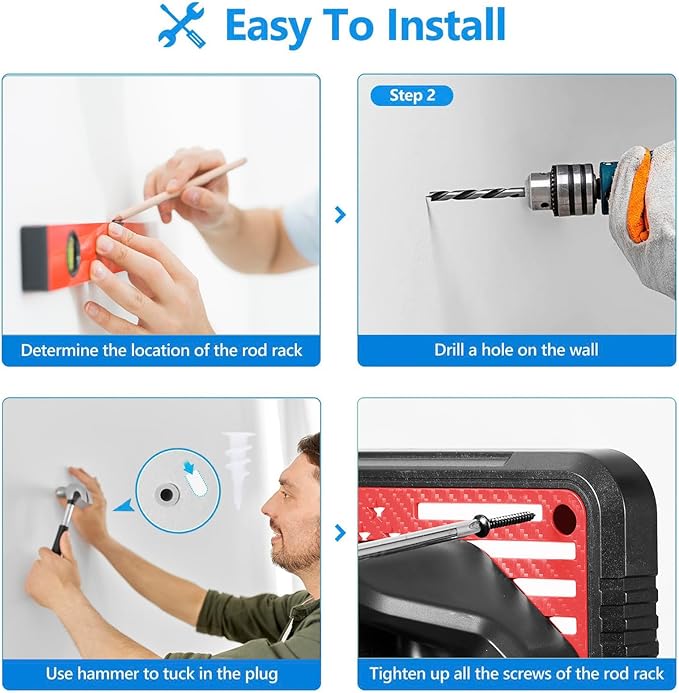 Easy To Install

Determine the location of the rod rack

Step 2

Drill a hole on the wall

Use hammer to tuck in the plug

Tighten up all the screws of the rod rack