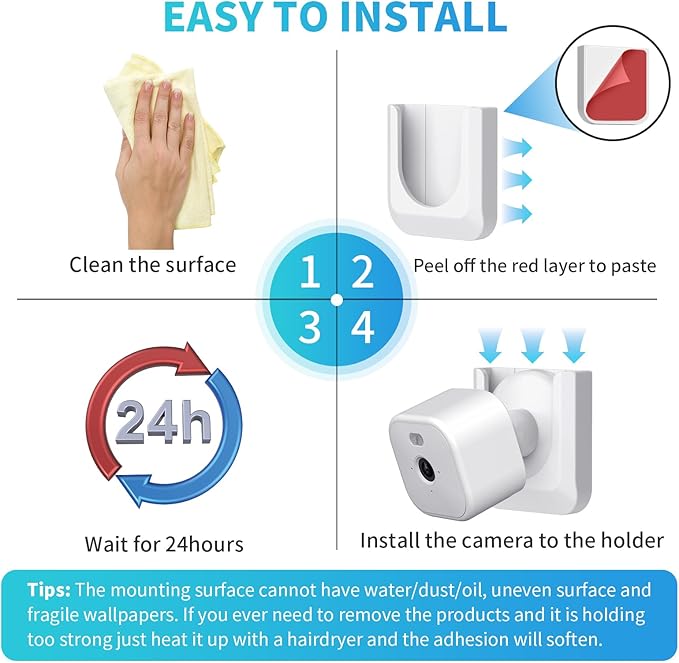 EASY TO INSTALL

Clean the surface

Peel off the red layer to paste

1 2
3 4

24h

Wait for 24hours

Install the camera to the holder

Tips: The mounting surface cannot have water/dust/oil, uneven surface and fragile wallpapers. If you ever need to remove the products and it is holding too strong just heat it up with a hairdryer and the adhesion will soften.