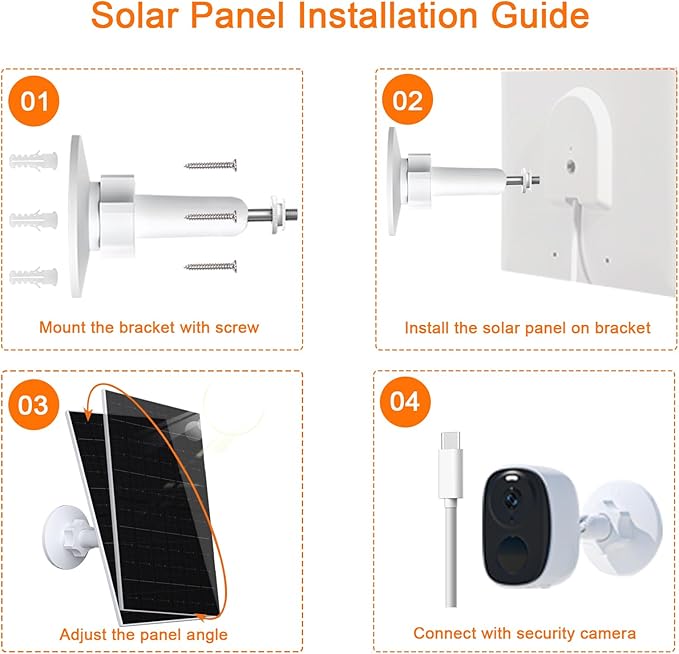 Solar Panel Installation Guide

01

Mount the bracket with screw

02

Install the solar panel on bracket

03

Adjust the panel angle

04

Connect with security camera