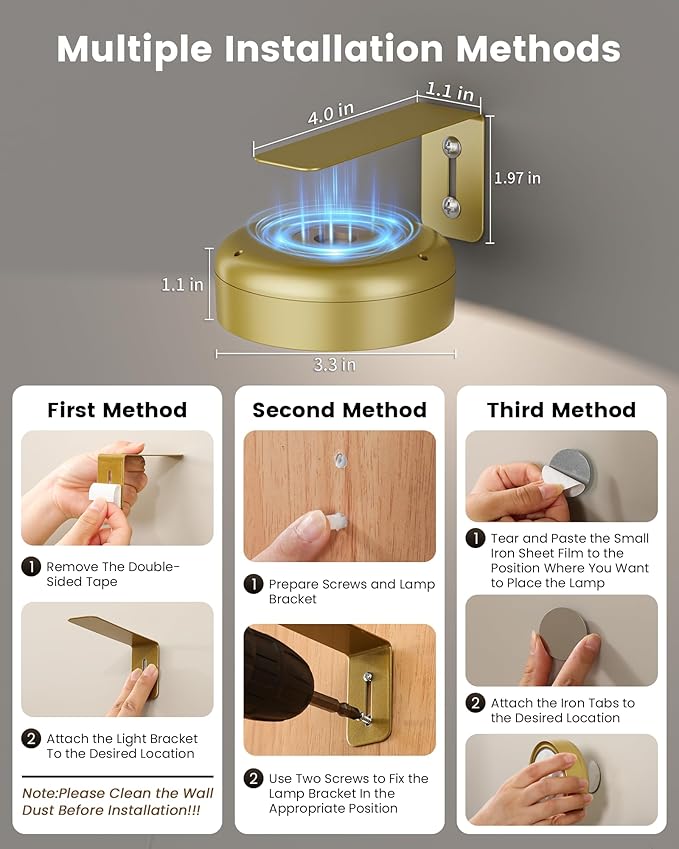 Multiple Installation Methods

4.0 in
1.1 in
1.97 in
1.1 in
3.3 in

First Method

1 Remove The Double-Sided Tape

2 Attach the Light Bracket To the Desired Location

Note:Please Clean the Wall Dust Before Installation!!!

Second Method

1 Prepare Screws and Lamp Bracket

2 Use Two Screws to Fix the Lamp Bracket In the Appropriate Position

Third Method

1 Tear and Paste the Small Iron Sheet Film to the Position Where You Want to Place the Lamp

2 Attach the Iron Tabs to the Desired Location