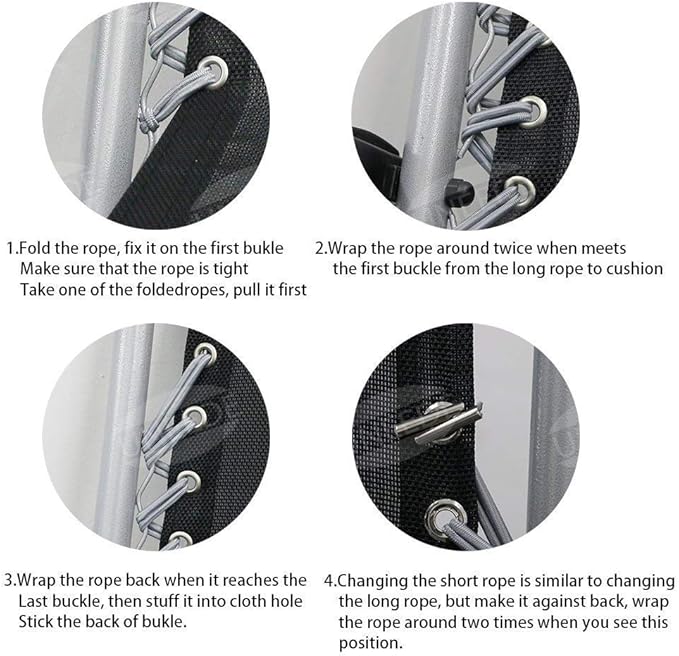 1.Fold the rope, fix it on the first bukle
Make sure that the rope is tight
Take one of the foldedropes, pull it first

2.Wrap the rope around twice when meets the first buckle from the long rope to cushion

3.Wrap the rope back when it reaches the Last buckle, then stuff it into cloth hole
Stick the back of bukle.

4.Changing the short rope is similar to changing the long rope, but make it against back, wrap the rope around two times when you see this position.