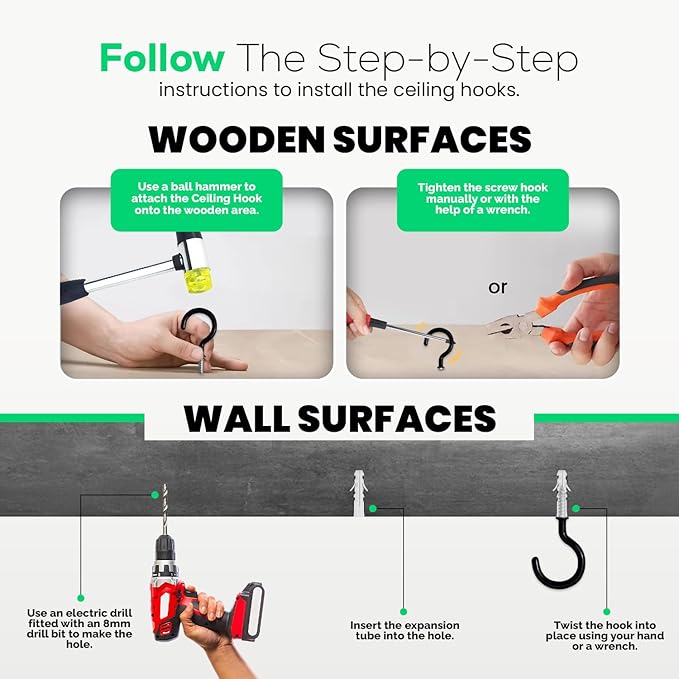 Follow The Step-by-Step
instructions to install the ceiling hooks.

WOODEN SURFACES

Use a ball hammer to attach the Ceiling Hook onto the wooden area.

Tighten the screw hook manually or with the help of a wrench.

or

WALL SURFACES

Use an electric drill fitted with an 8mm drill bit to make the hole.

Insert the expansion tube into the hole.

Twist the hook into place using your hand or a wrench.