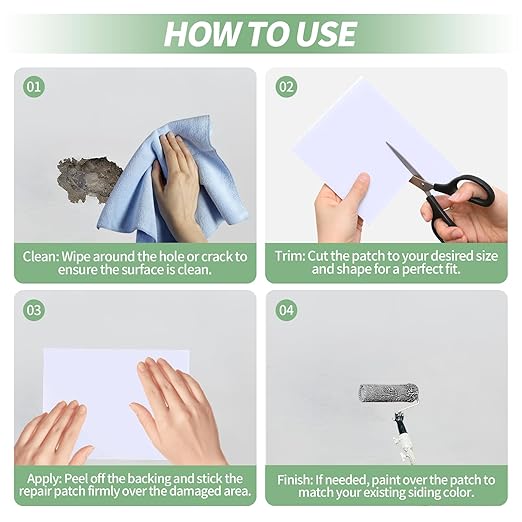 HOW TO USE

01

Clean: Wipe around the hole or crack to ensure the surface is clean.

02

Trim: Cut the patch to your desired size and shape for a perfect fit.

03

Apply: Peel off the backing and stick the repair patch firmly over the damaged area.

04

Finish: If needed, paint over the patch to match your existing siding color.