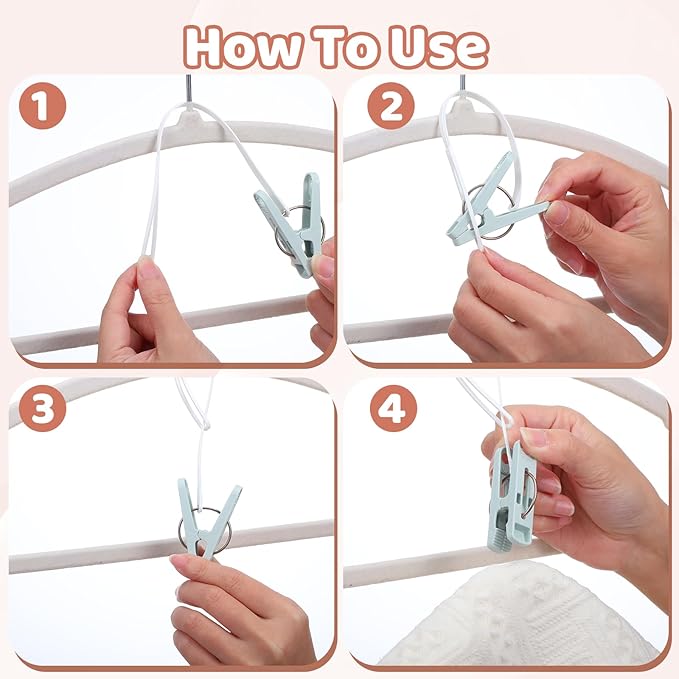 How To Use

1

2

3

4