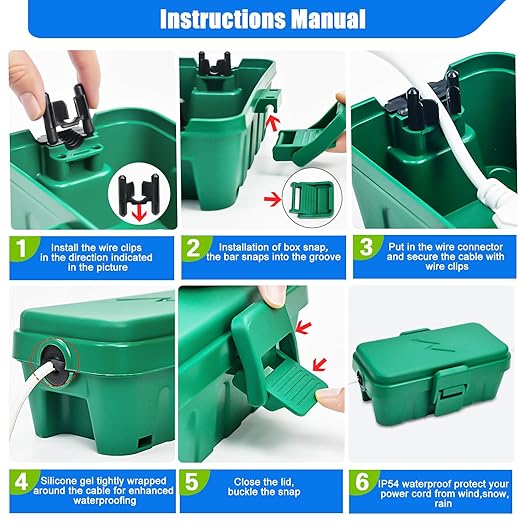 Instructions Manual

1 Install the wire clips in the direction indicated in the picture

2 Installation of box snap, the bar snaps into the groove

3 Put in the wire connector and secure the cable with wire clips

4 Silicone gel tightly wrapped around the cable for enhanced waterproofing

5 Close the lid, buckle the snap

6 IP54 waterproof protect your power cord from wind,snow, rain