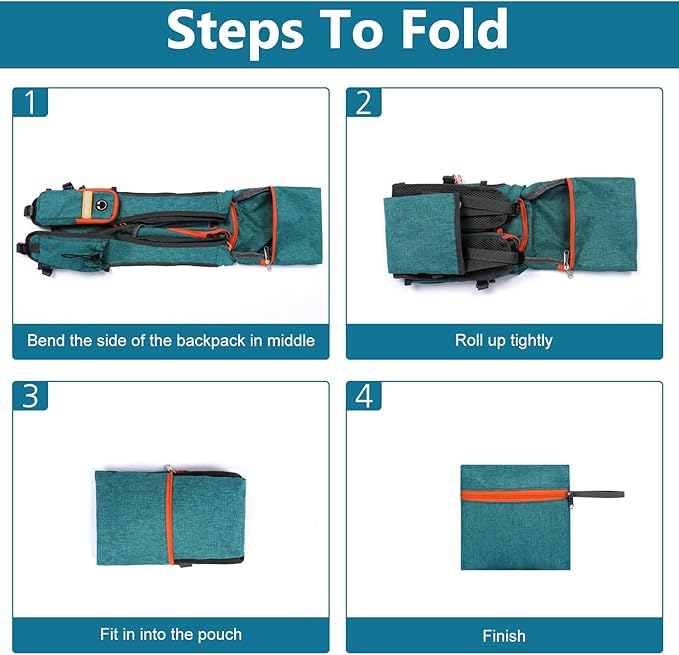 Steps To Fold

1

Bend the side of the backpack in middle

2

Roll up tightly

3

Fit in into the pouch

4

Finish