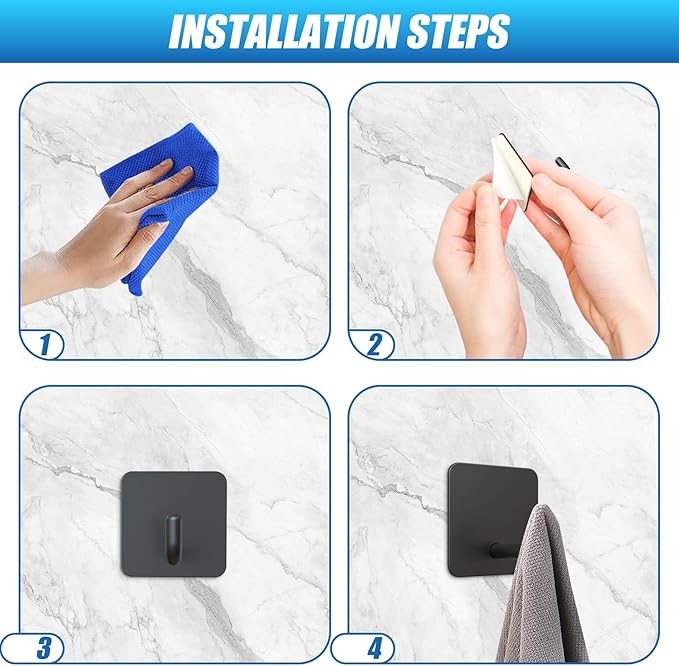 INSTALLATION STEPS

1

2

3

4