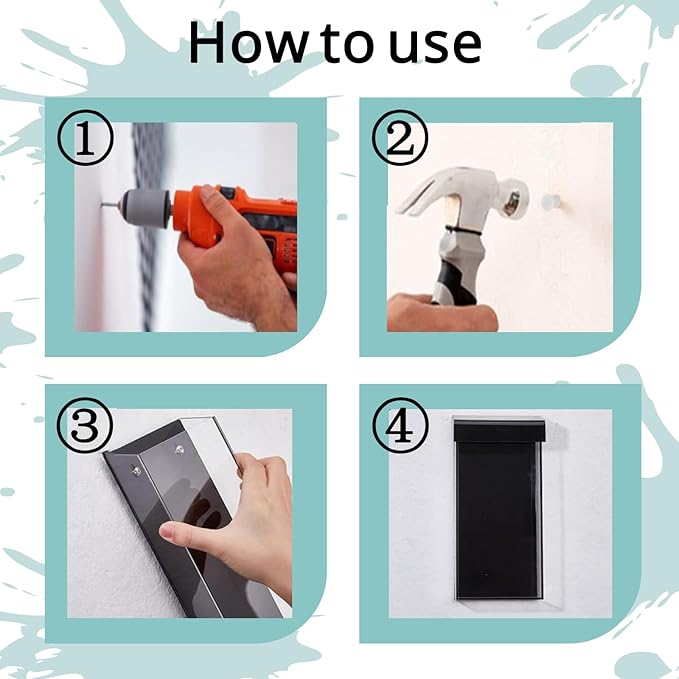 How to use

①

②

③

④