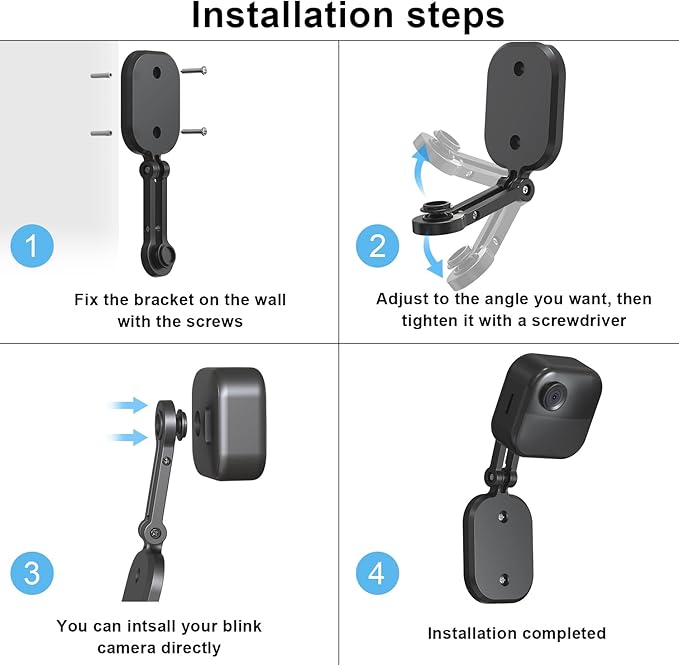 Installation steps

1

Fix the bracket on the wall with the screws

2

Adjust to the angle you want, then tighten it with a screwdriver

3

You can intsall your blink camera directly

4

Installation completed