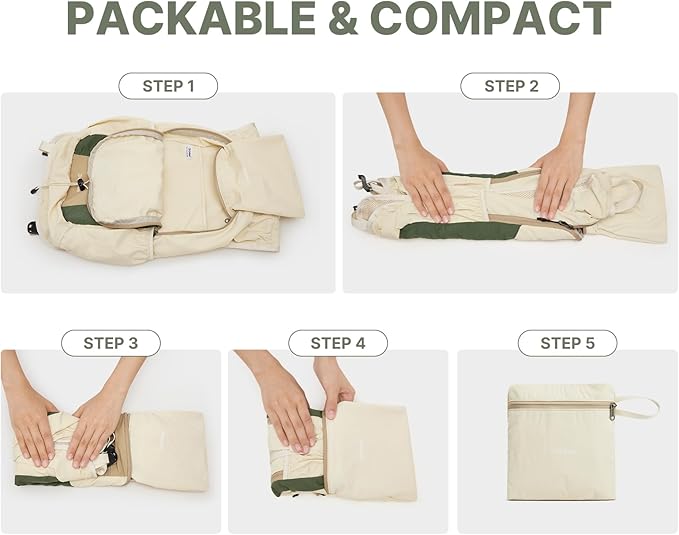 PACKABLE & COMPACT

STEP 1

STEP 2

STEP 3

STEP 4

STEP 5