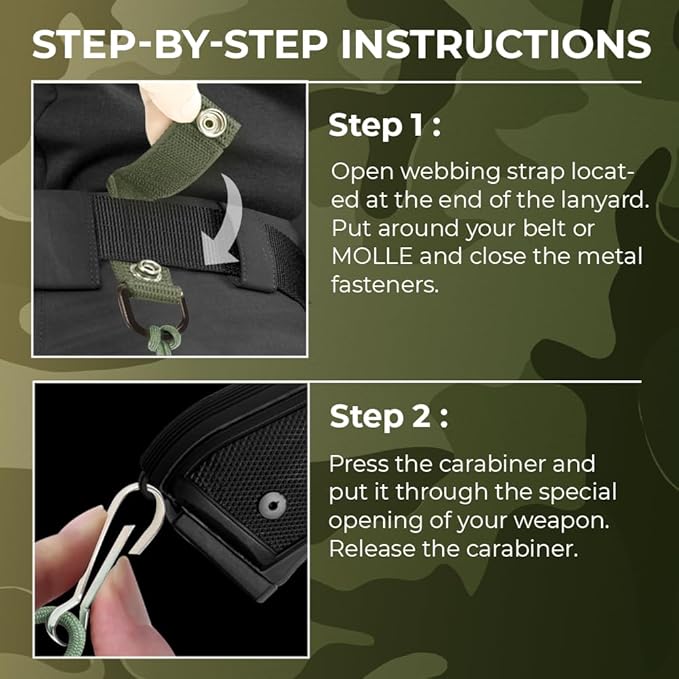 STEP-BY-STEP INSTRUCTIONS

Step 1 :

Open webbing strap located at the end of the lanyard. Put around your belt or MOLLE and close the metal fasteners.

Step 2 :

Press the carabiner and put it through the special opening of your weapon. Release the carabiner.