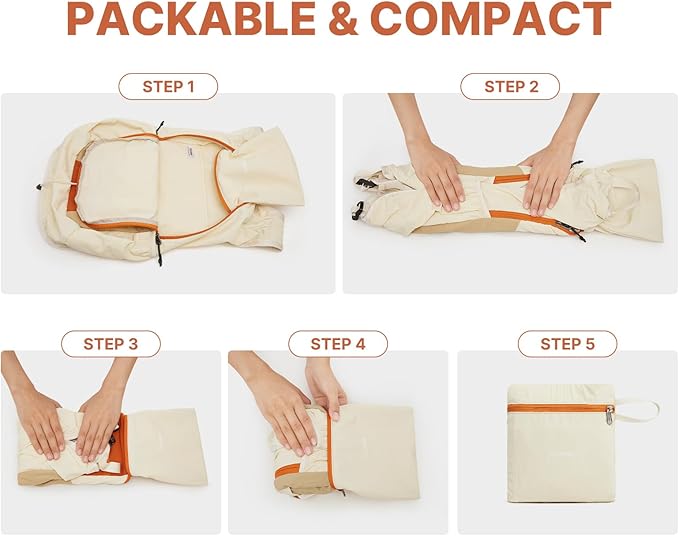 PACKABLE & COMPACT

STEP 1

STEP 2

STEP 3

STEP 4

STEP 5