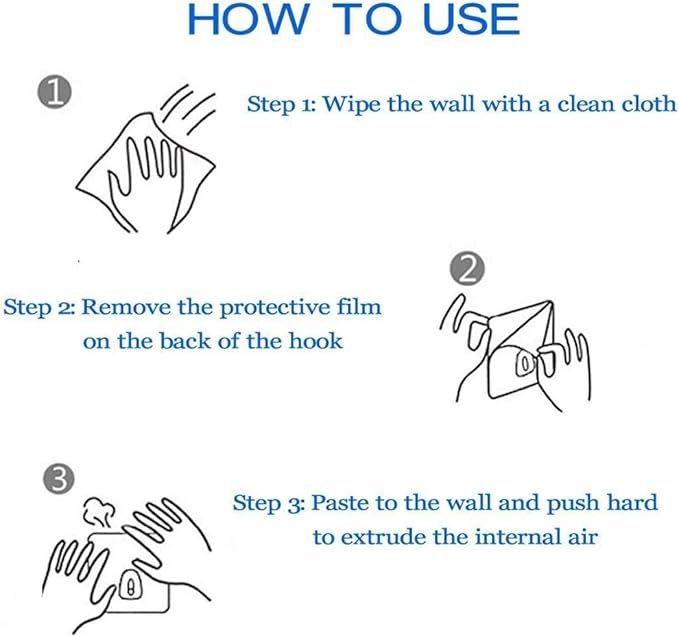 HOW TO USE

1

Step 1: Wipe the wall with a clean cloth

2

Step 2: Remove the protective film on the back of the hook

3

Step 3: Paste to the wall and push hard to extrude the internal air